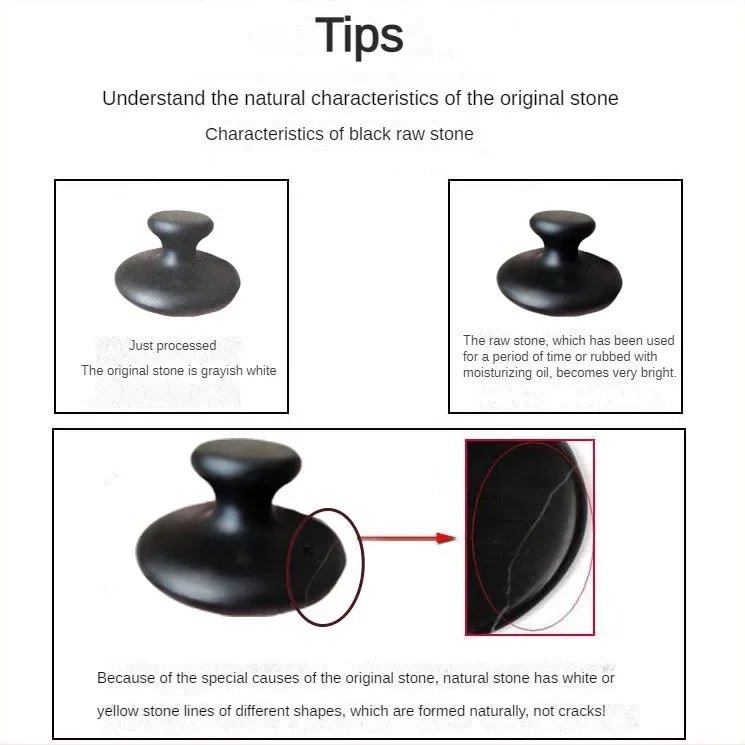 Tips

Understand the natural characteristics of the original stone

Characteristics of black raw stone

Just processed
The original stone is grayish white

The raw stone, which has been used for a period of time or rubbed with moisturizing oil, becomes very bright.

Because of the special causes of the original stone, natural stone has white or yellow stone lines of different shapes, which are formed naturally, not cracks!